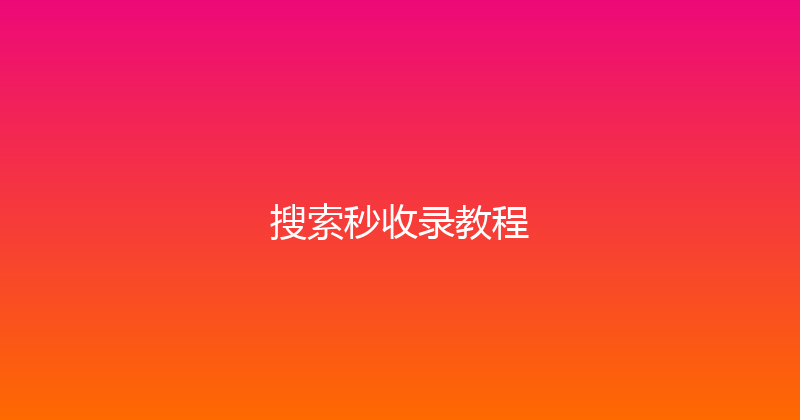 搜索秒收录教程