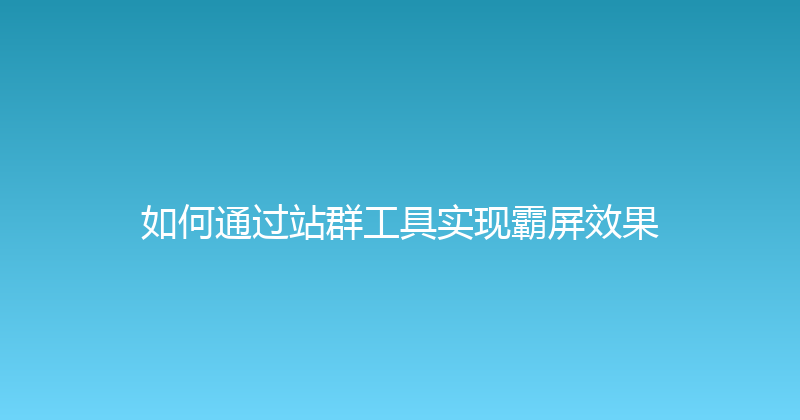 如何通过站群工具实现霸屏效果